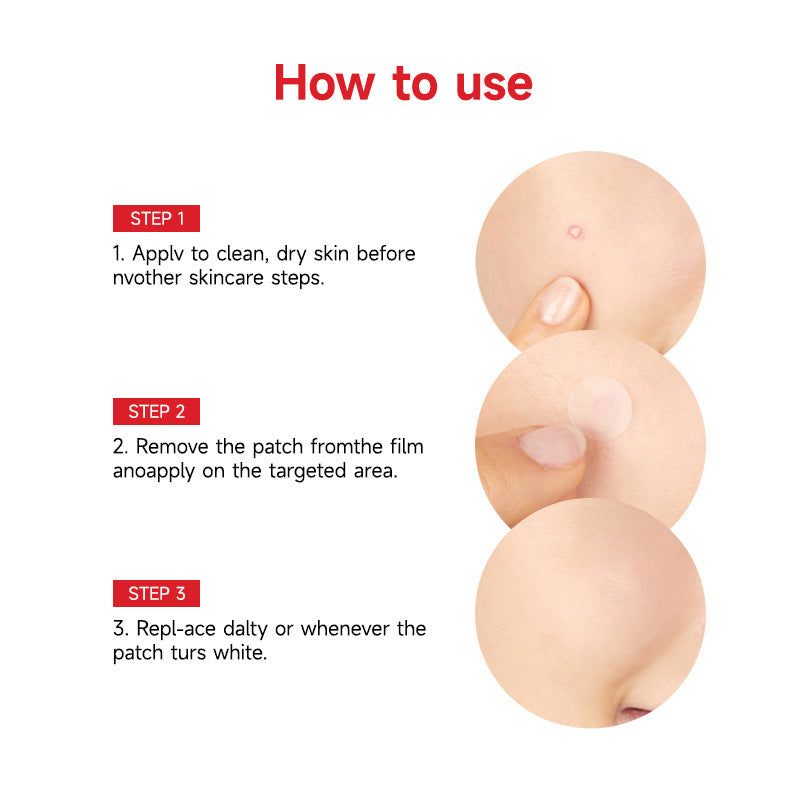 How to use

STEP 1

1. Applv to clean, dry skin before nvother skincare steps.

STEP 2

2. Remove the patch fromthe film anoapply on the targeted area.

STEP 3

3. Repl-ace dalty or whenever the patch turs white.